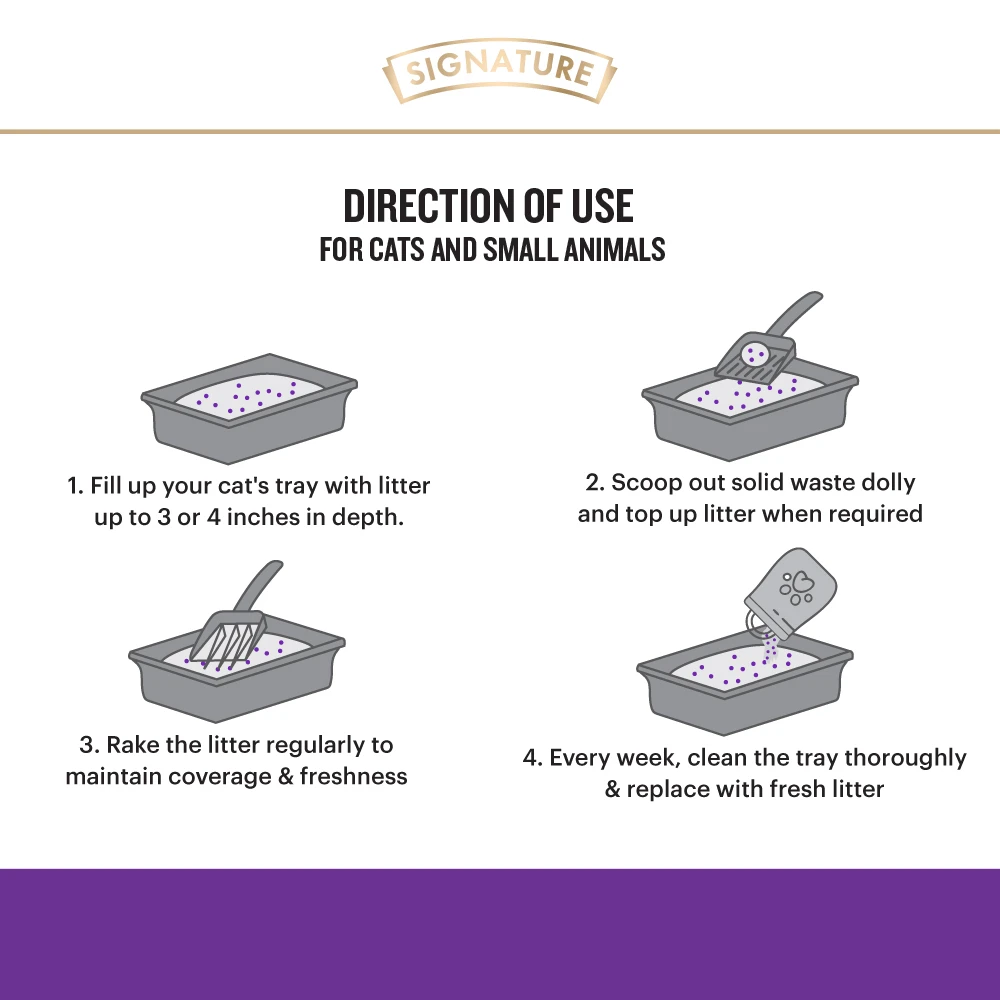 SIGNATURE

DIRECTION OF USE
FOR CATS AND SMALL ANIMALS

1. Fill up your cat's tray with litter up to 3 or 4 inches in depth.

2. Scoop out solid waste dolly and top up litter when required

3. Rake the litter regularly to maintain coverage & freshness

4. Every week, clean the tray thoroughly & replace with fresh litter